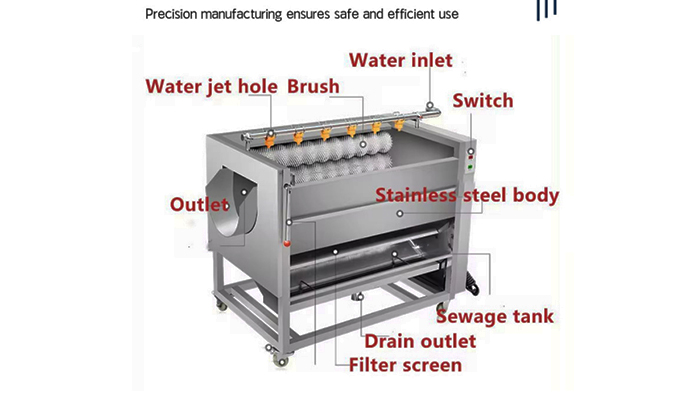 Precision manufacturing ensures safe and efficient use

Water inlet

Water jet hole Brush

Switch

Outlet

Stainless steel body

Sewage tank

Drain outlet

Filter screen